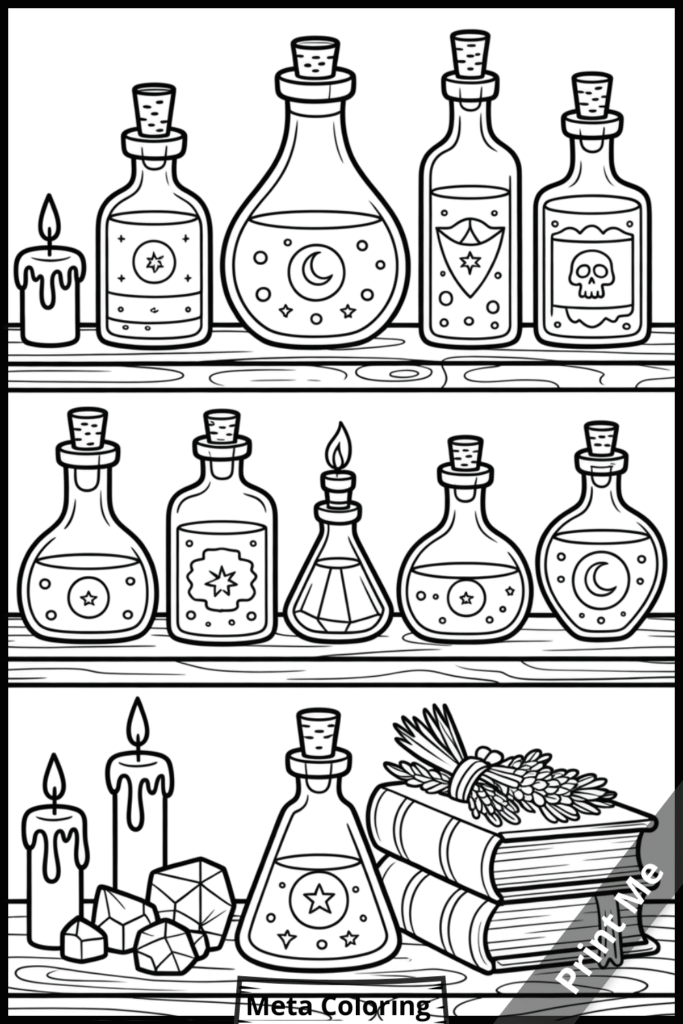 Meta Coloring

Print Me